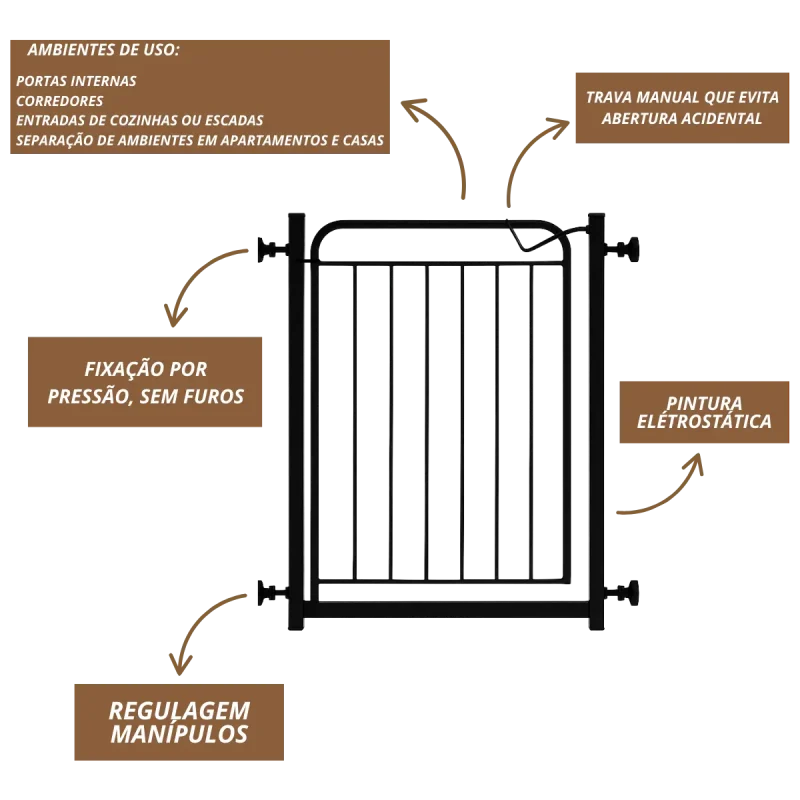 AMBIENTES DE USO:

PORTAS INTERNAS
CORREDORES
ENTRADAS DE COZINHAS OU ESCADAS
SEPARAÇÃO DE AMBIENTES EM APARTAMENTOS E CASAS

TRAVA MANUAL QUE EVITA ABERTURA ACIDENTAL

FIXAÇÃO POR PRESSÃO, SEM FUROS

PINTURA ELÉTROSTÁTICA

REGULAGEM MANÍPULOS